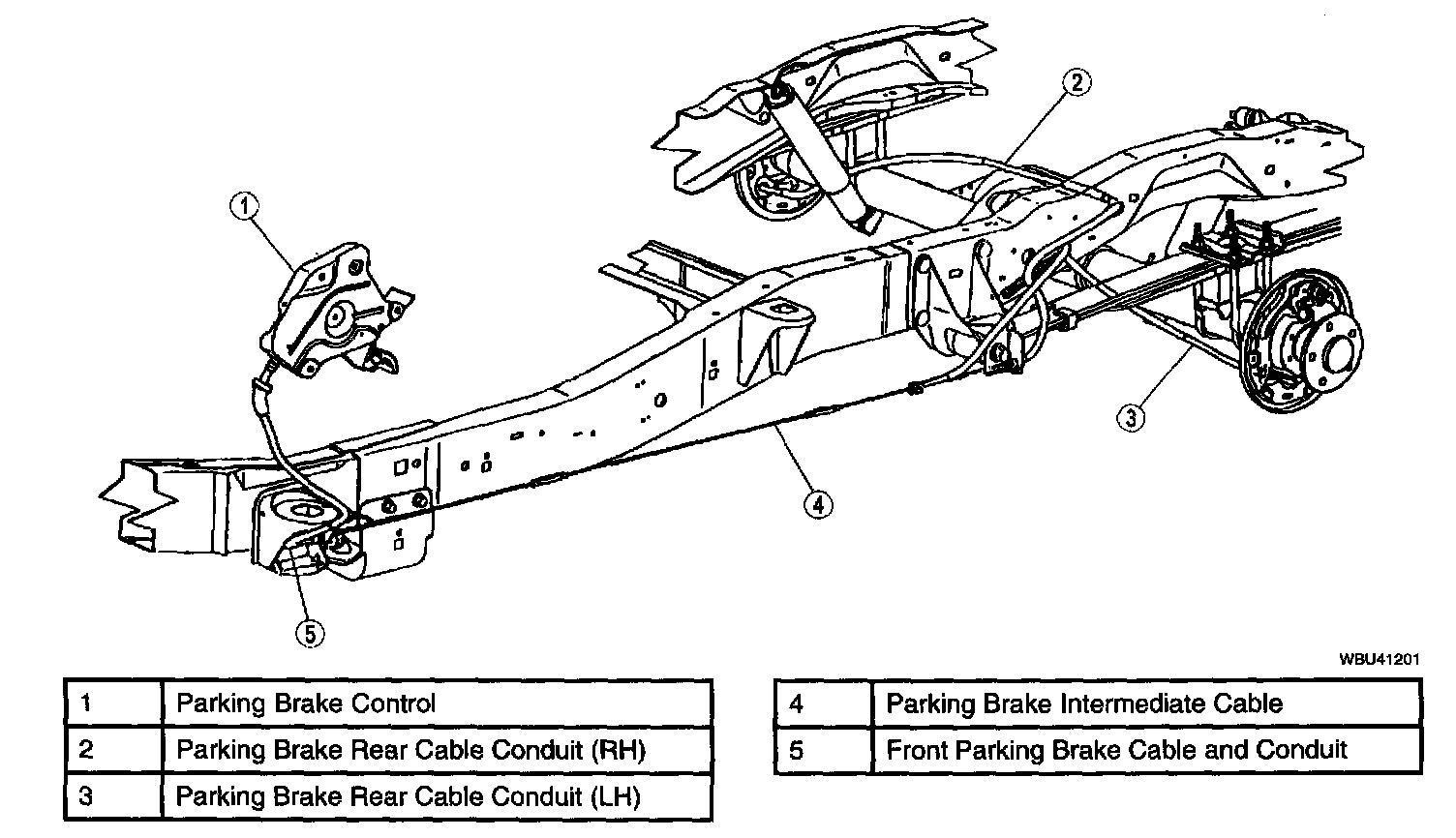 1

2

3

4

5

WBU41201

| 1 | Parking Brake Control |
|---|---|
| 2 | Parking Brake Rear Cable Conduit (RH) |
| 3 | Parking Brake Rear Cable Conduit (LH) |

| 4 | Parking Brake Intermediate Cable |
|---|---|
| 5 | Front Parking Brake Cable and Conduit |