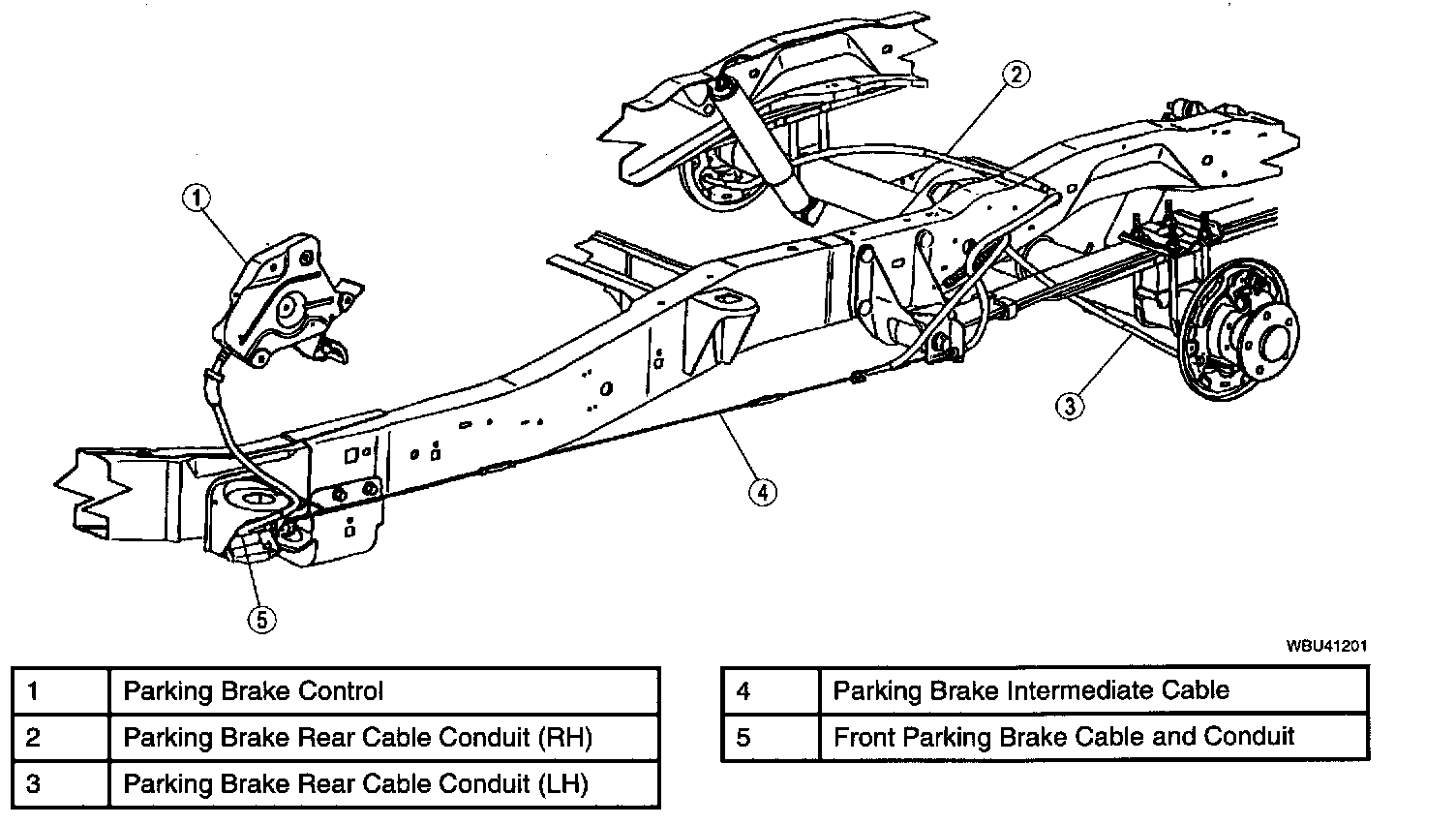 1
2
3
4
5

WBU41201

| 1 | Parking Brake Control |
|---|---|
| 2 | Parking Brake Rear Cable Conduit (RH) |
| 3 | Parking Brake Rear Cable Conduit (LH) |

| 4 | Parking Brake Intermediate Cable |
|---|---|
| 5 | Front Parking Brake Cable and Conduit |