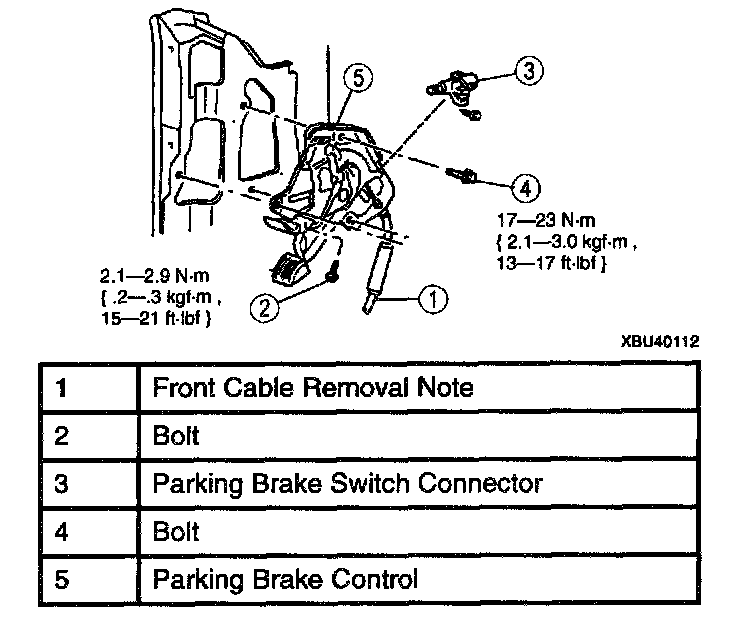 5

3

4

17—23 N·m
{ 2.1—3.0 kgf·m ,
13—17 ft·lbf }

2.1—2.9 N·m
{ .2—.3 kgf·m ,
15—21 ft·lbf }

2

1

XBU40112

| 1 | Front Cable Removal Note |
|---|---|
| 2 | Bolt |
| 3 | Parking Brake Switch Connector |
| 4 | Bolt |
| 5 | Parking Brake Control |