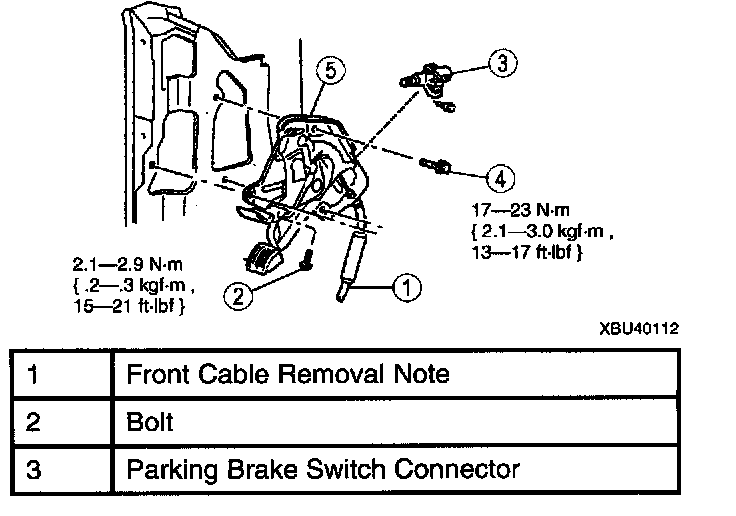 5

3

4

17—23 N·m
{ 2.1—3.0 kgf·m ,
13—17 ft·lbf }

2.1—2.9 N·m
{ .2—.3 kgf·m ,
15—21 ft·lbf }

2

1

XBU40112

| 1 | Front Cable Removal Note |
|---|---|
| 2 | Bolt |
| 3 | Parking Brake Switch Connector |