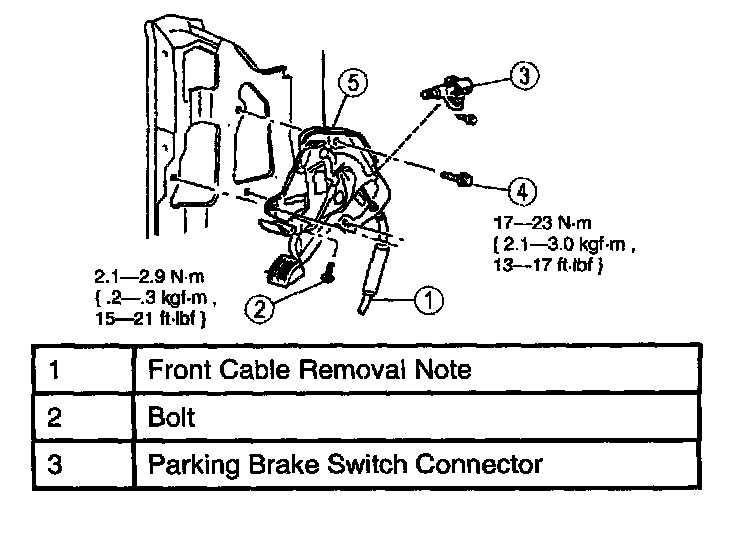 5

3

4

17—23 N·m
{ 2.1—3.0 kgf·m ,
13—17 ft·lbf }

2.1—2.9 N·m
{ .2—.3 kgf·m ,
15—21 ft·lbf }

2

1

| 1 | Front Cable Removal Note |
|---|---|
| 2 | Bolt |
| 3 | Parking Brake Switch Connector |