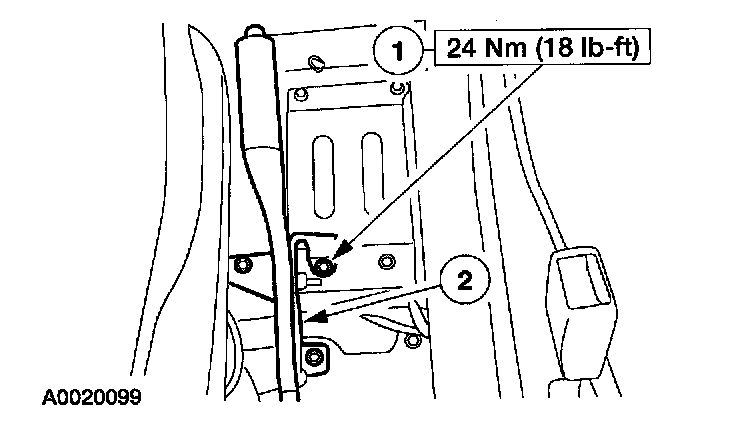 1
24 Nm (18 lb-ft)
2
A0020099