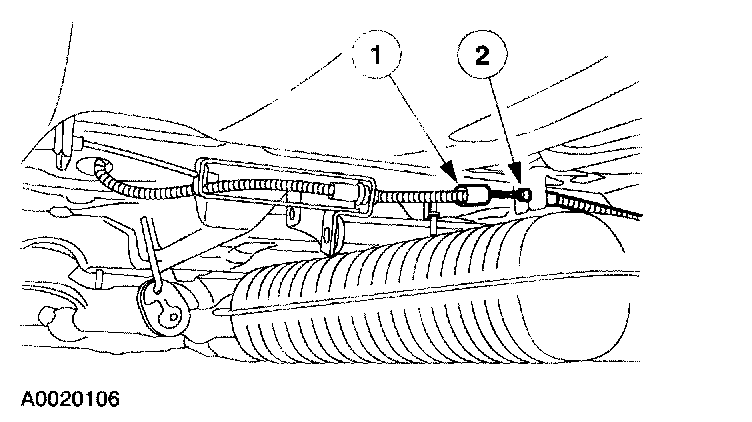 1
2
A0020106