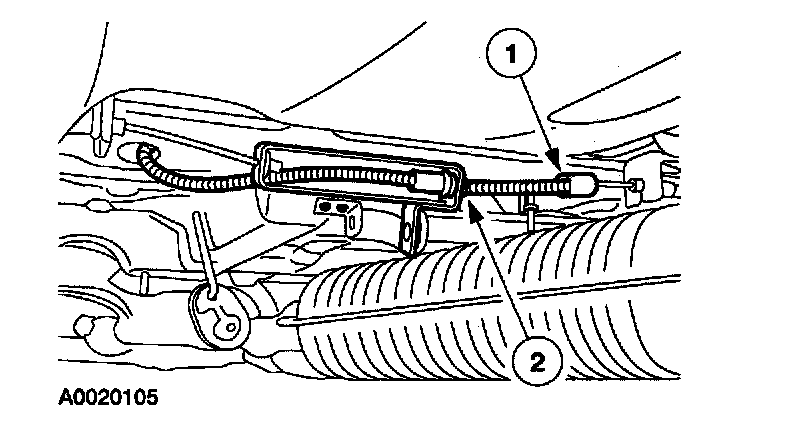 1

2

A0020105