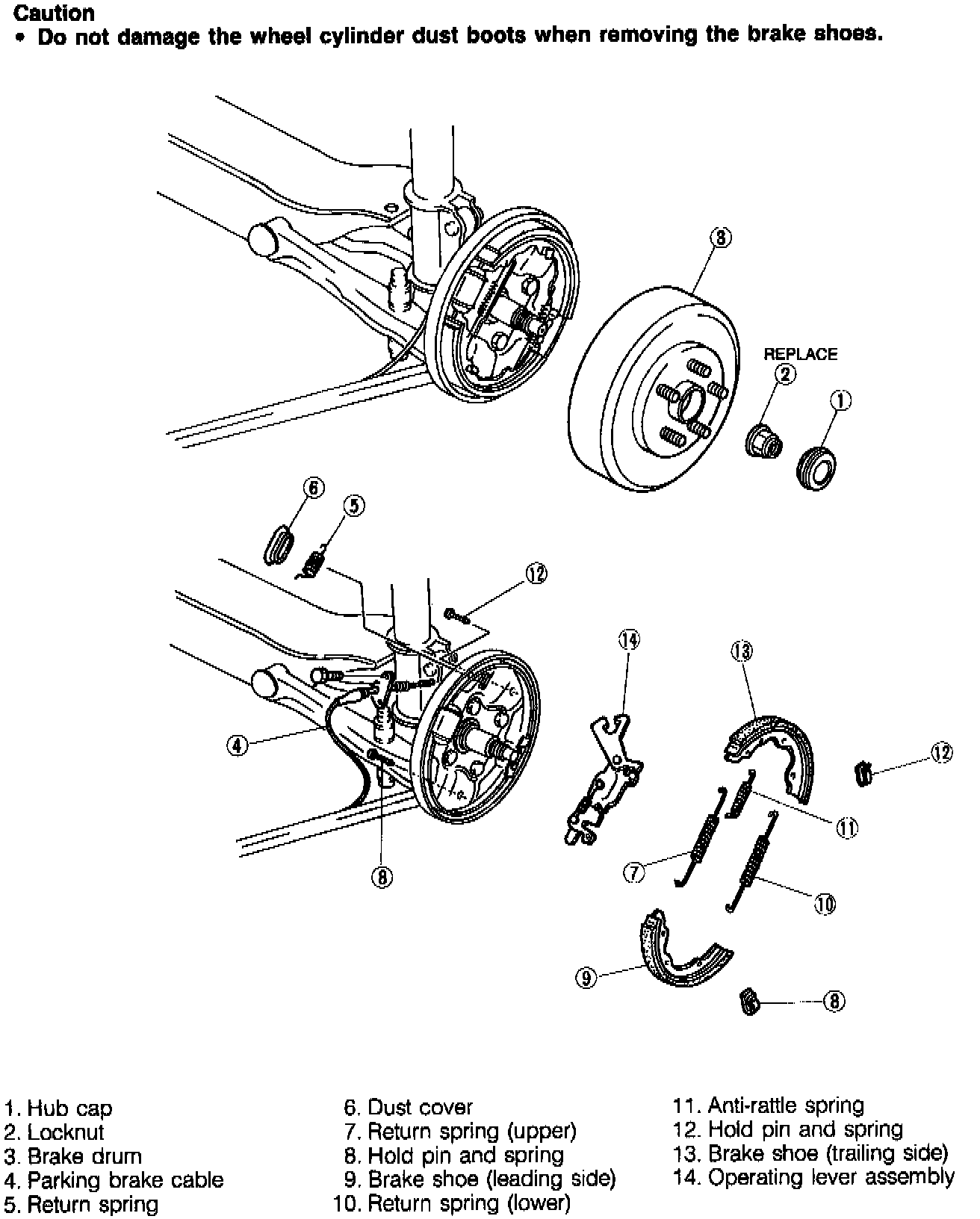 Caution
• Do not damage the wheel cylinder dust boots when removing the brake shoes.

3

REPLACE
2
1

6
5
12
14
13
4
12
11
7
10
8
9
8

1. Hub cap
2. Locknut
3. Brake drum
4. Parking brake cable
5. Return spring

6. Dust cover
7. Return spring (upper)
8. Hold pin and spring
9. Brake shoe (leading side)
10. Return spring (lower)

11. Anti-rattle spring
12. Hold pin and spring
13. Brake shoe (trailing side)
14. Operating lever assembly