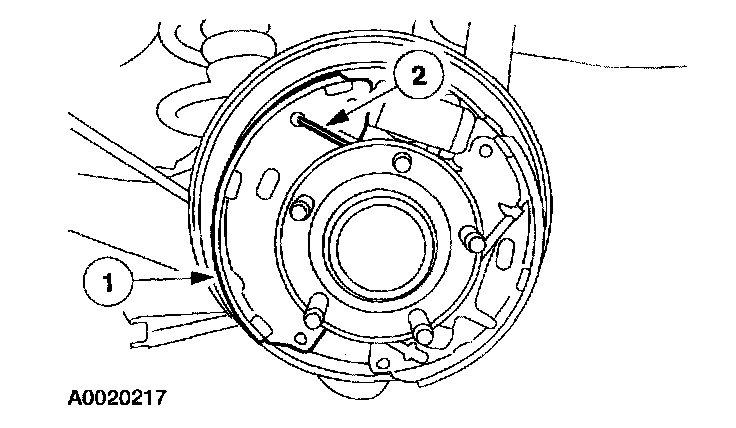 2

1

A0020217