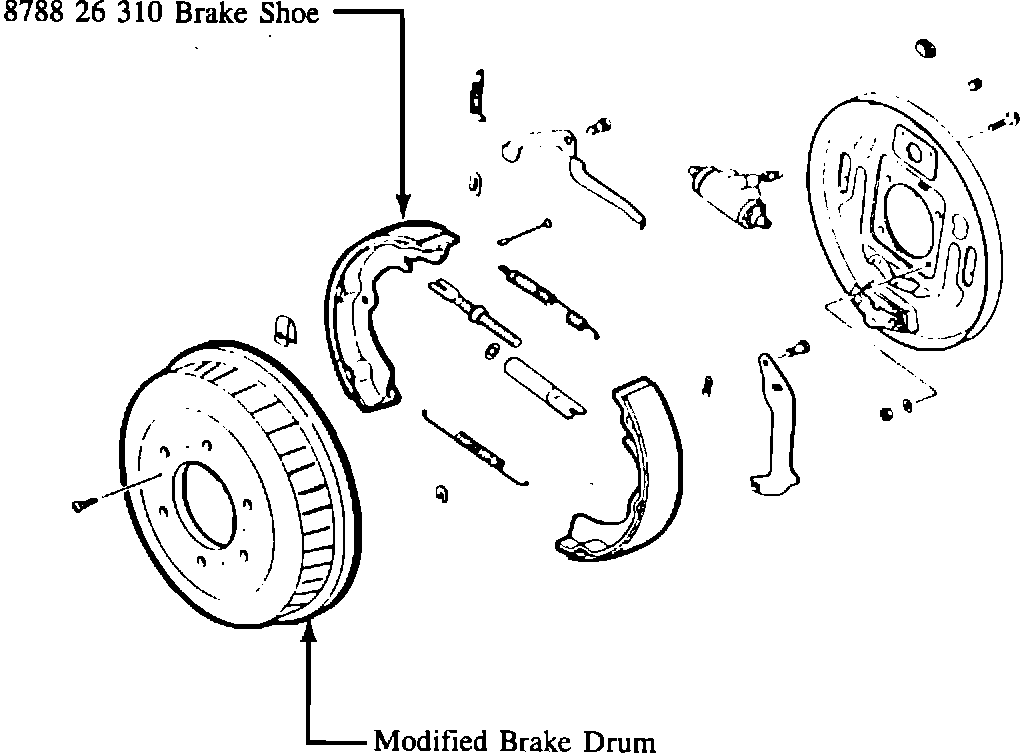 8788 26 310 Brake Shoe

Modified Brake Drum