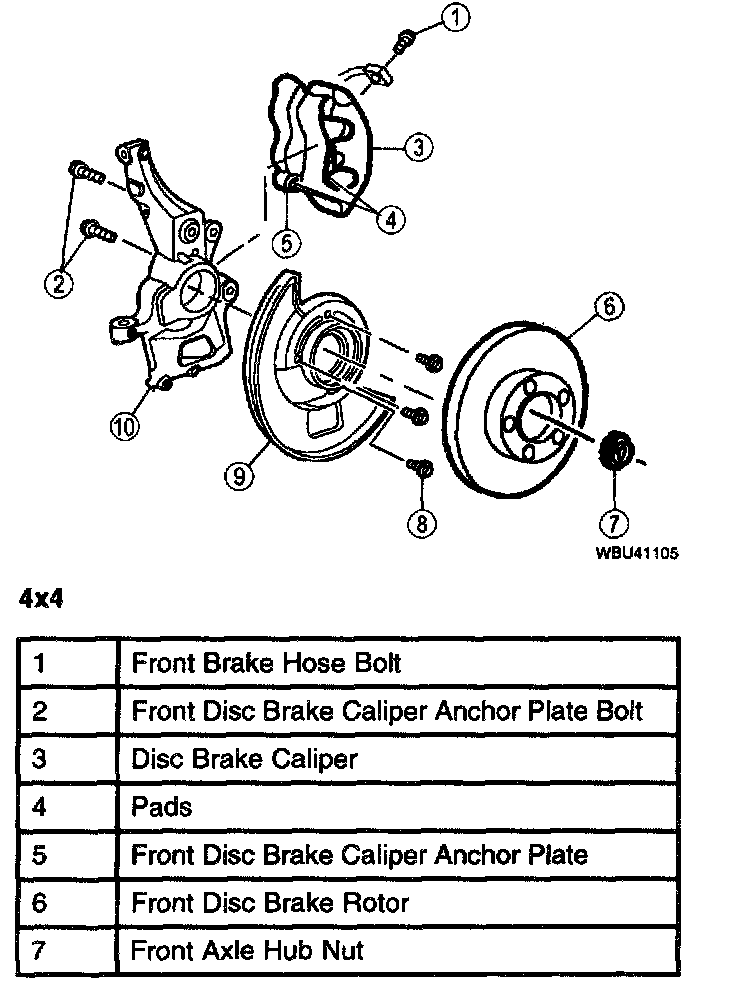 1
3
4
5
2
6
10
9
8
7
WBU41105

4x4

| 1 | Front Brake Hose Bolt |
|---|---|
| 2 | Front Disc Brake Caliper Anchor Plate Bolt |
| 3 | Disc Brake Caliper |
| 4 | Pads |
| 5 | Front Disc Brake Caliper Anchor Plate |
| 6 | Front Disc Brake Rotor |
| 7 | Front Axle Hub Nut |