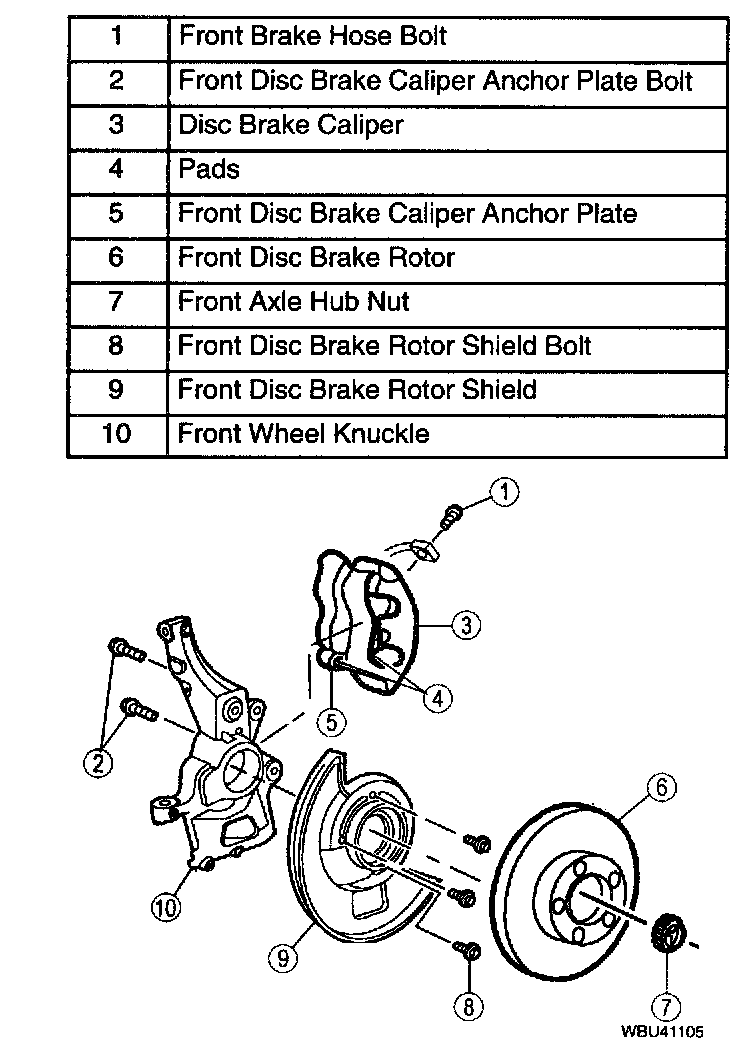 | 1 | Front Brake Hose Bolt |
|---|---|
| 2 | Front Disc Brake Caliper Anchor Plate Bolt |
| 3 | Disc Brake Caliper |
| 4 | Pads |
| 5 | Front Disc Brake Caliper Anchor Plate |
| 6 | Front Disc Brake Rotor |
| 7 | Front Axle Hub Nut |
| 8 | Front Disc Brake Rotor Shield Bolt |
| 9 | Front Disc Brake Rotor Shield |
| 10 | Front Wheel Knuckle |

1
3
4
5
2
6
10
9
8
7
WBU41105