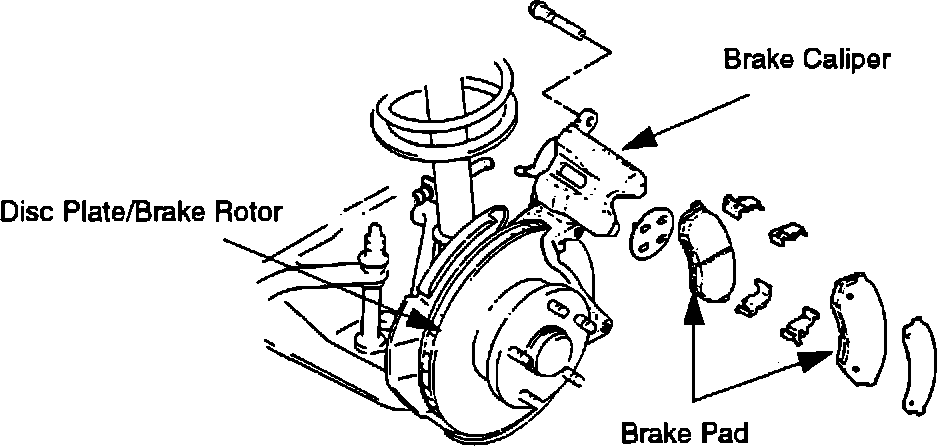 Brake Caliper

Disc Plate/Brake Rotor

Brake Pad