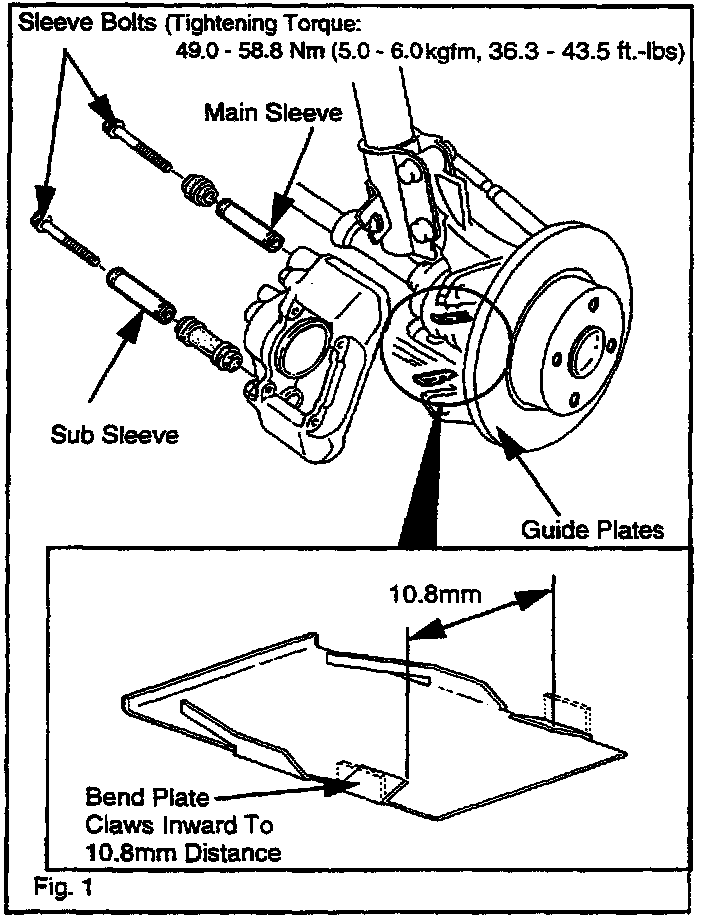 Sleeve Bolts (Tightening Torque: 49.0 - 58.8 Nm (5.0 - 6.0kgfm, 36.3 - 43.5 ft.-lbs)

Main Sleeve

Sub Sleeve

Guide Plates

10.8mm

Bend Plate Claws Inward To 10.8mm Distance

Fig. 1