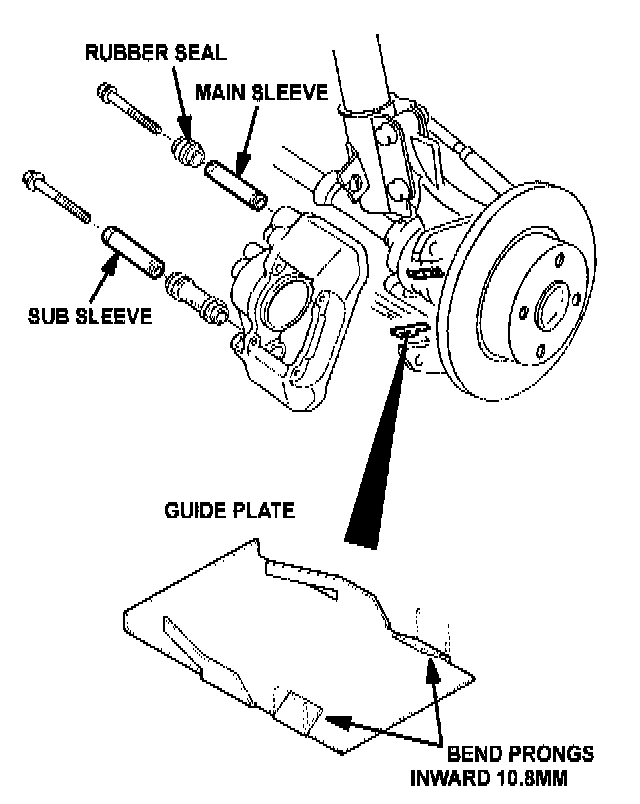 RUBBER SEAL
MAIN SLEEVE
SUB SLEEVE
GUIDE PLATE
BEND PRONGS
INWARD 10.8MM