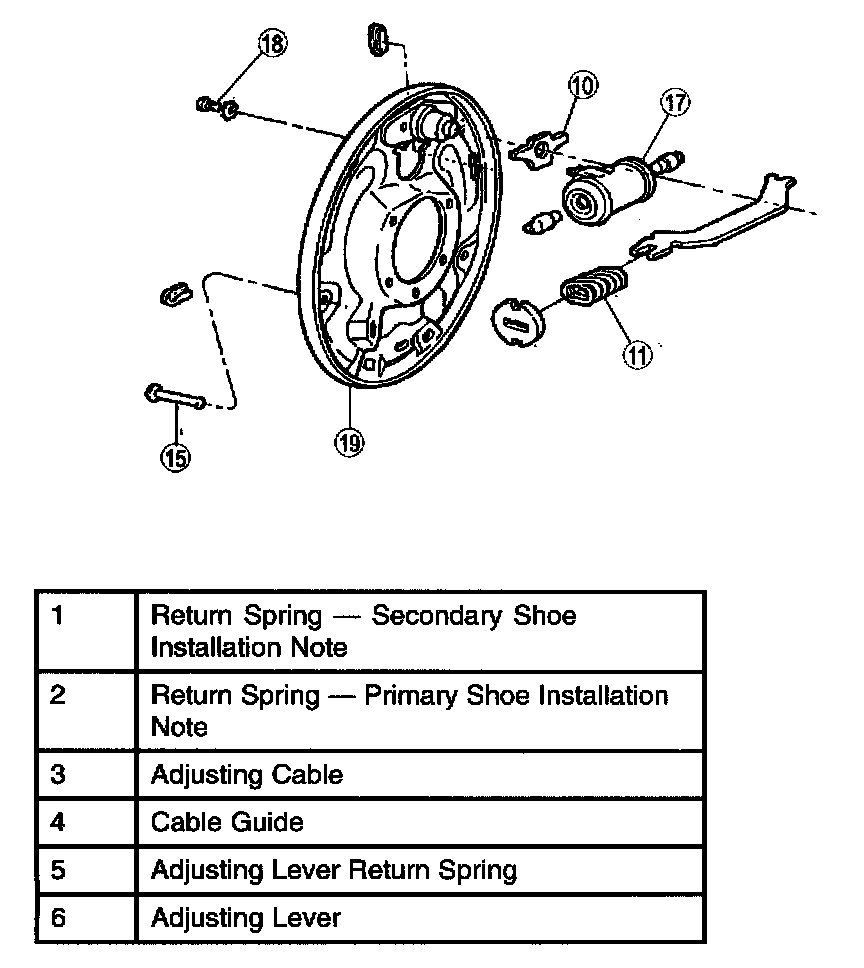 18
10
17
11
15
19

| 1 | Return Spring — Secondary Shoe Installation Note |
|---|---|
| 2 | Return Spring — Primary Shoe Installation Note |
| 3 | Adjusting Cable |
| 4 | Cable Guide |
| 5 | Adjusting Lever Return Spring |
| 6 | Adjusting Lever |