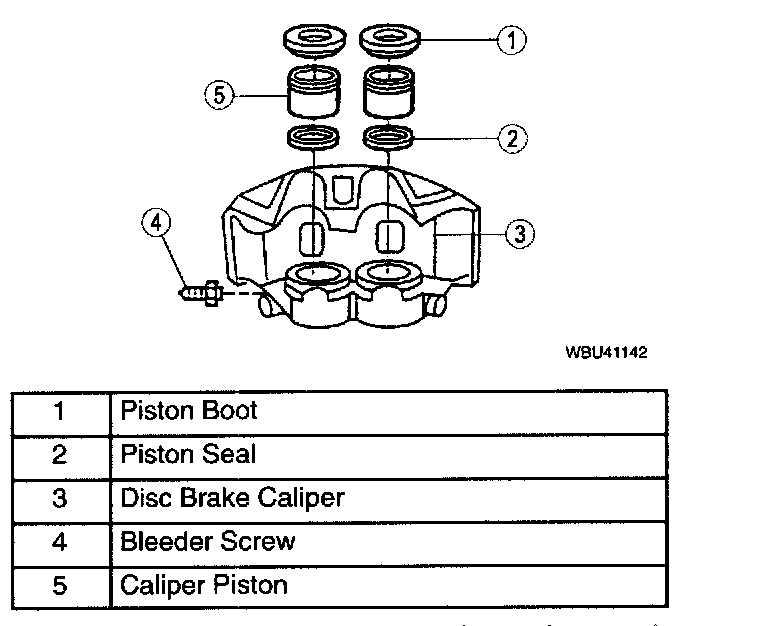 1
5
2
4
3
WBU41142

| 1 | Piston Boot |
|---|---|
| 2 | Piston Seal |
| 3 | Disc Brake Caliper |
| 4 | Bleeder Screw |
| 5 | Caliper Piston |