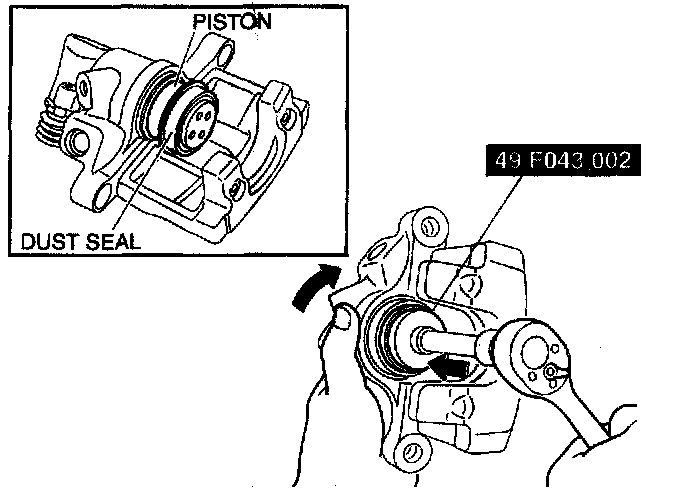 PISTON
DUST SEAL
49 F043 002