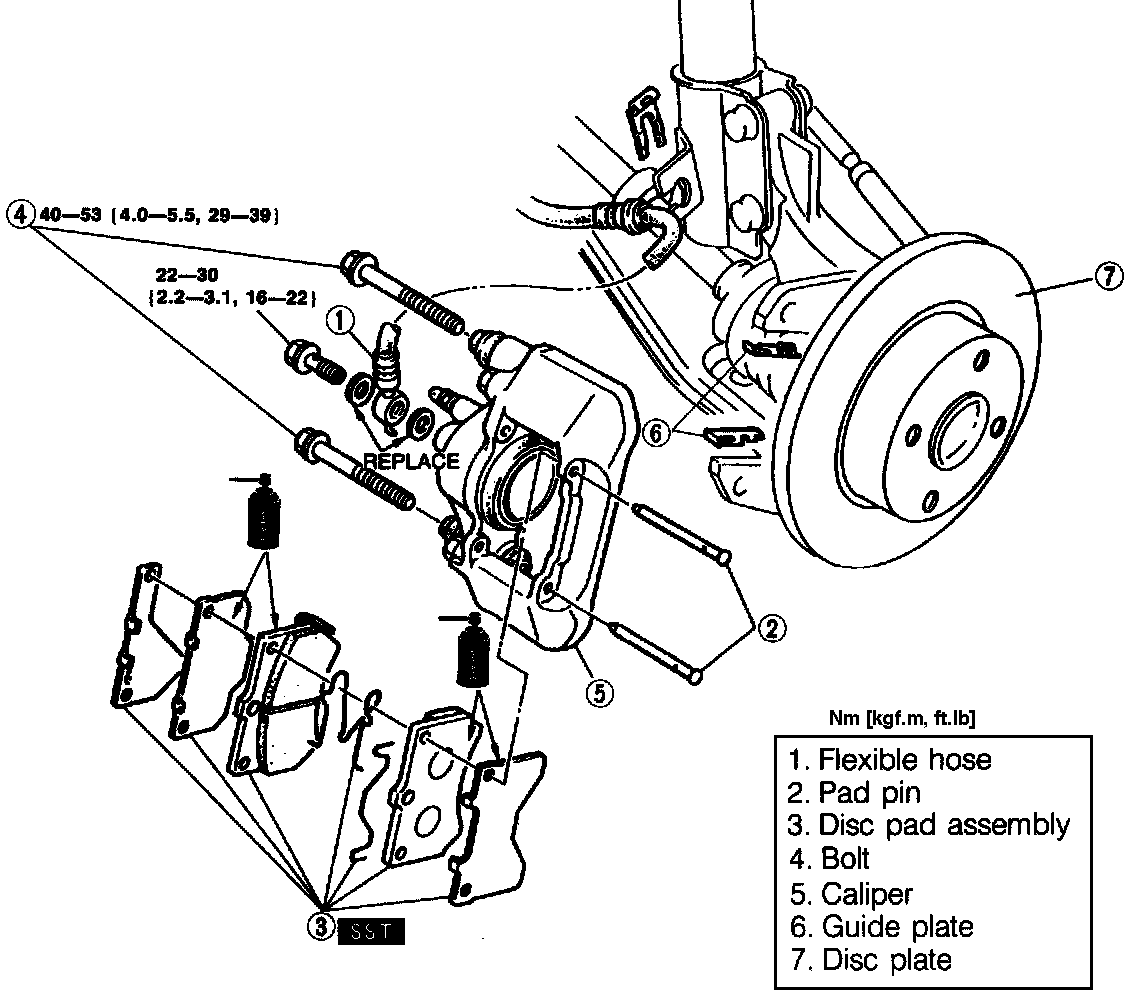 4 40—53 {4.0—5.5, 29—39}

22—30
{2.2—3.1, 16—22}

1

REPLACE

7

6

2

5

3 SST

Nm [kgf.m, ft.lb]

1. Flexible hose
2. Pad pin
3. Disc pad assembly
4. Bolt
5. Caliper
6. Guide plate
7. Disc plate