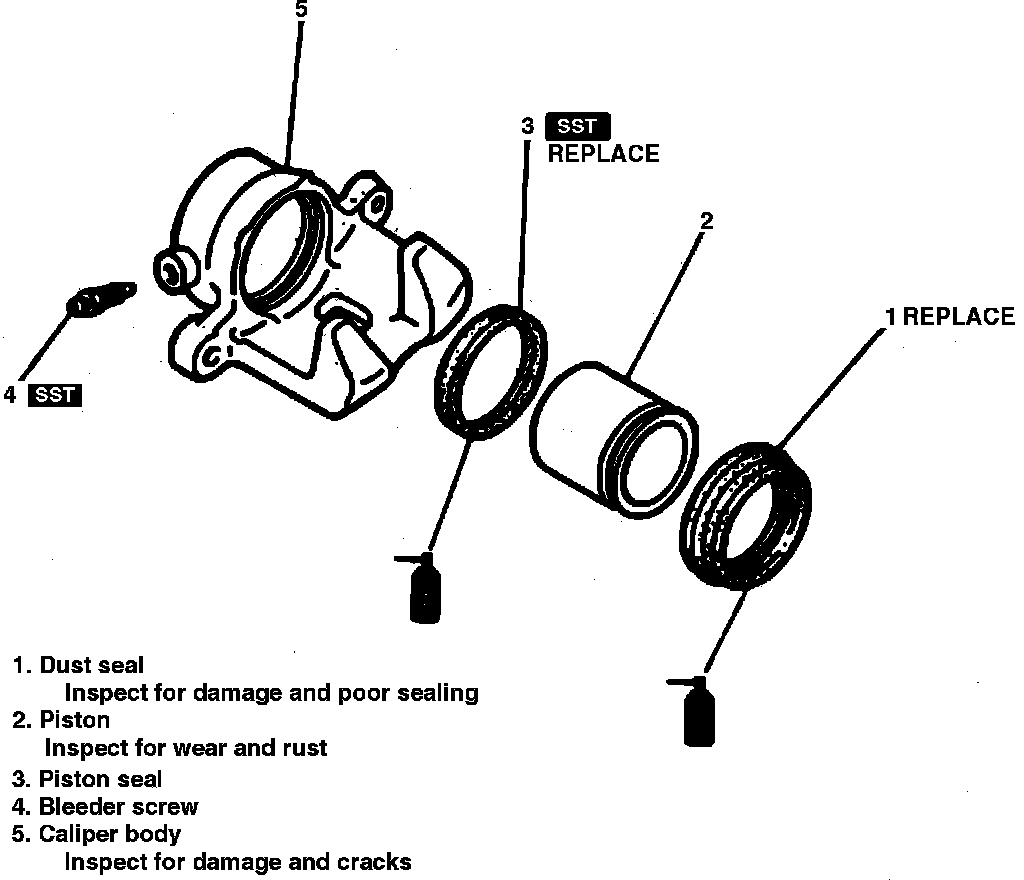 5

3 SST
REPLACE

2

1 REPLACE

4 SST

1. Dust seal
Inspect for damage and poor sealing
2. Piston
Inspect for wear and rust
3. Piston seal
4. Bleeder screw
5. Caliper body
Inspect for damage and cracks