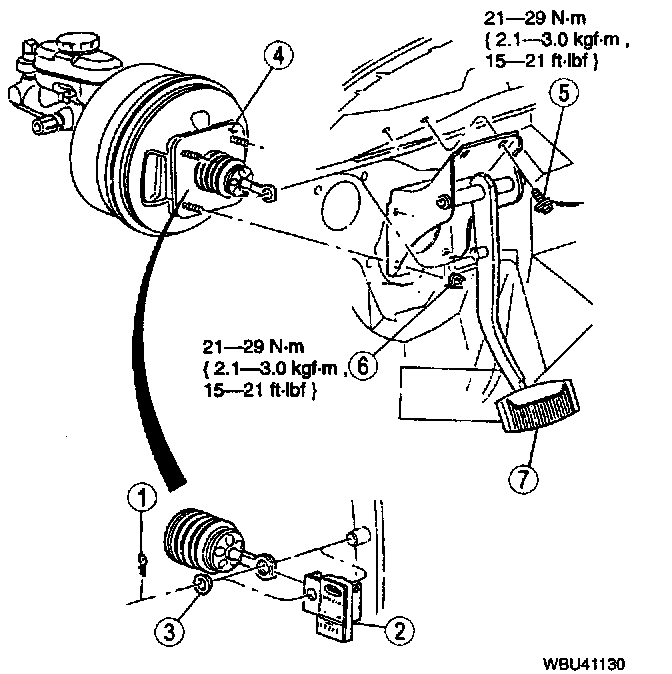 21—29 N·m
{ 2.1—3.0 kgf·m ,
15—21 ft·lbf }

4

5

21—29 N·m
{ 2.1—3.0 kgf·m ,
15—21 ft·lbf }

6

7

1

3

2

WBU41130