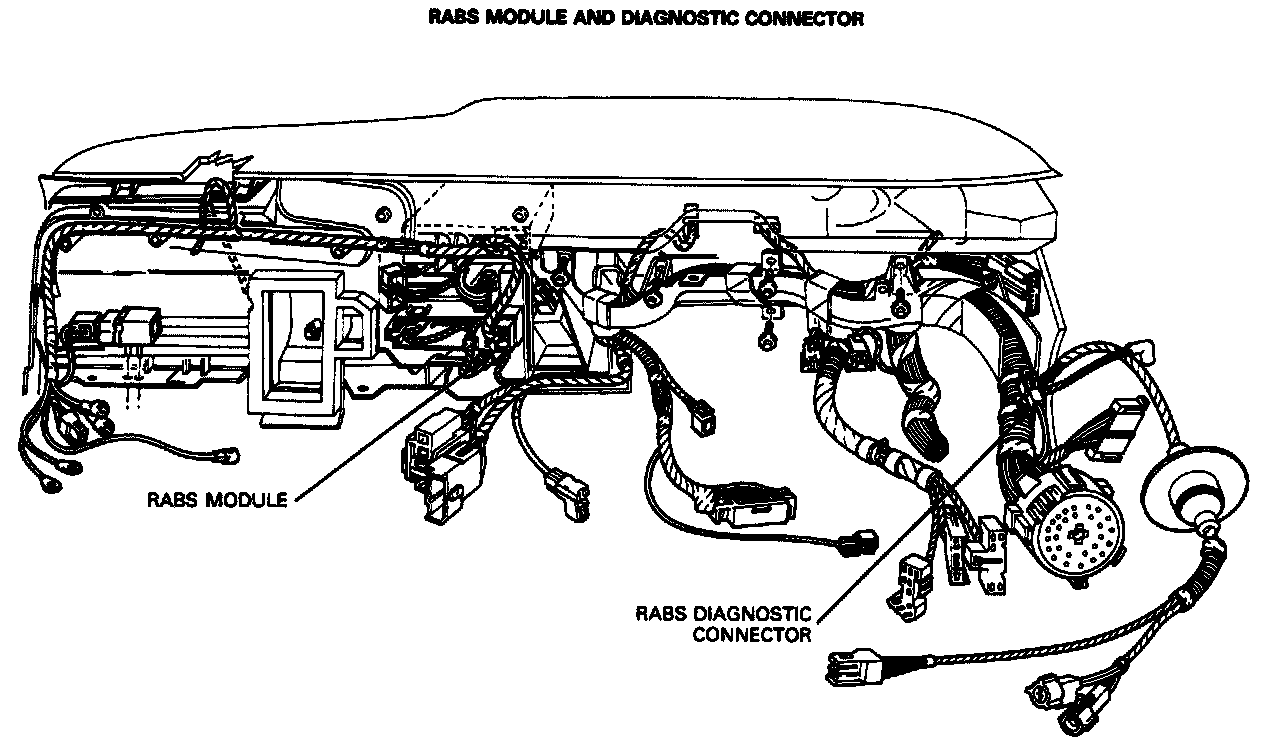 RABS MODULE AND DIAGNOSTIC CONNECTOR

RABS MODULE

RABS DIAGNOSTIC CONNECTOR