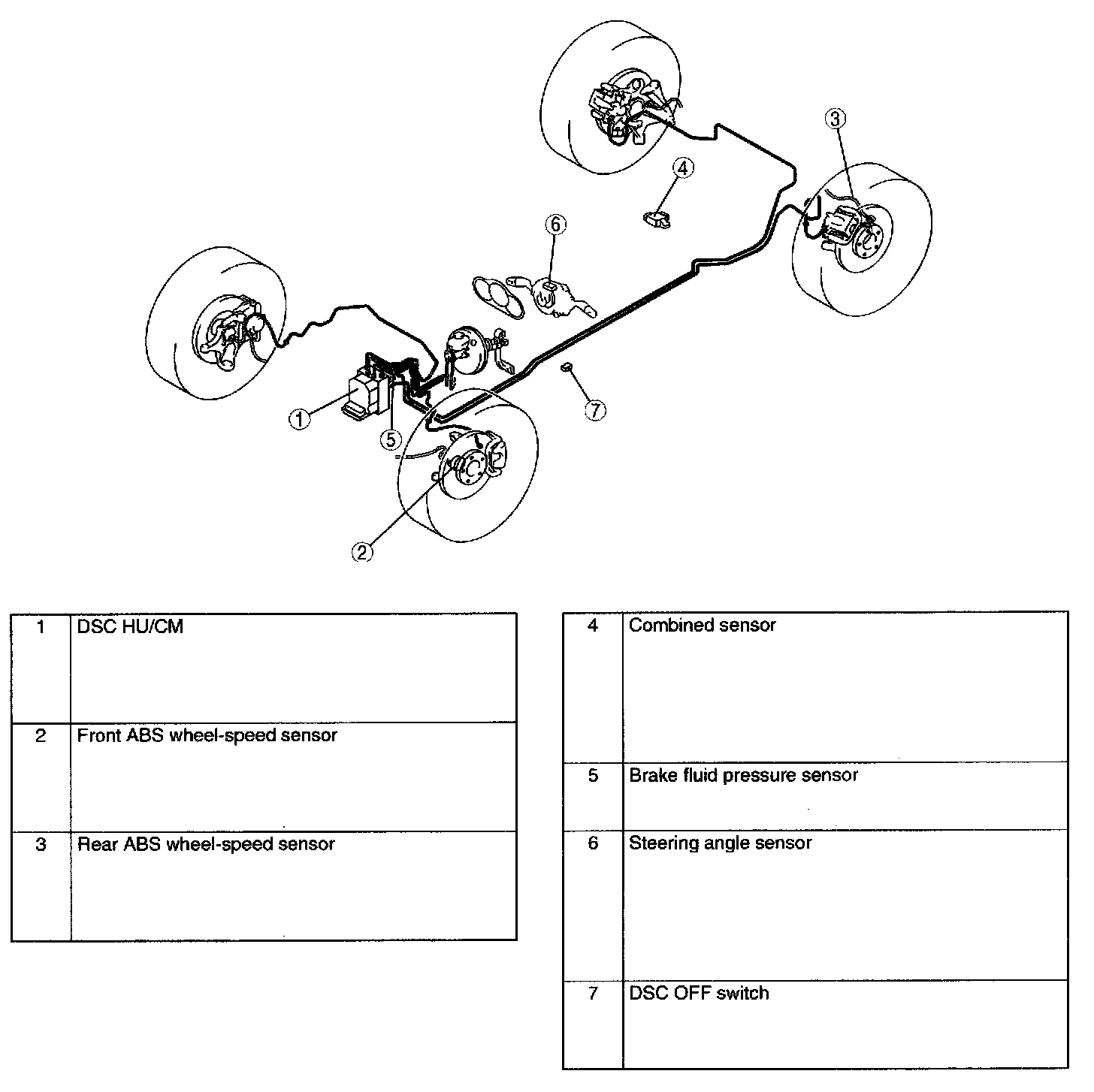 3
4
6
1
5
7
2

| 1 | DSC HU/CM |
|---|---|
| 2 | Front ABS wheel-speed sensor |
| 3 | Rear ABS wheel-speed sensor |

| 4 | Combined sensor |
|---|---|
| 5 | Brake fluid pressure sensor |
| 6 | Steering angle sensor |
| 7 | DSC OFF switch |