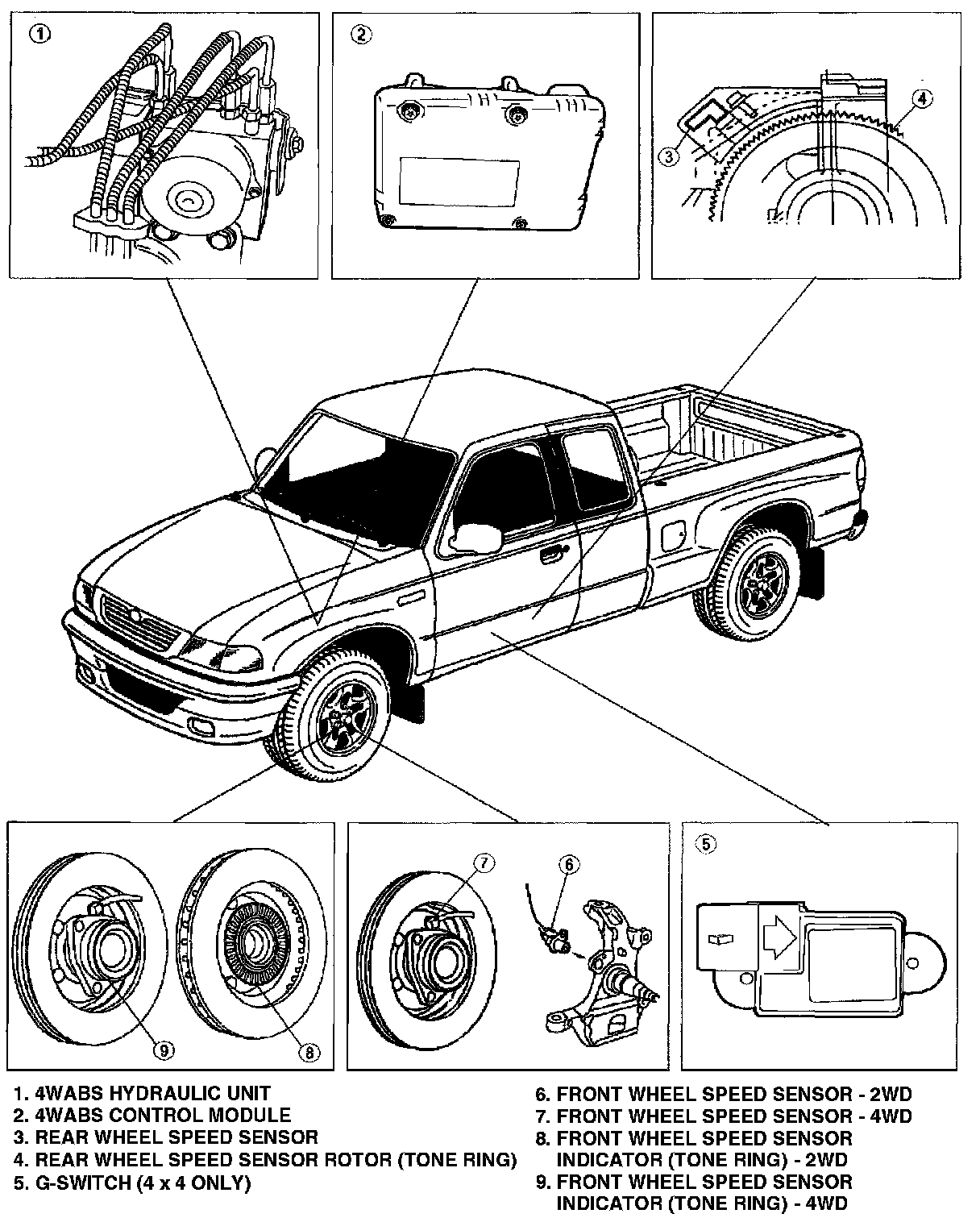 1

2

3

4

9

8

7

6

5

1. 4WABS HYDRAULIC UNIT
2. 4WABS CONTROL MODULE
3. REAR WHEEL SPEED SENSOR
4. REAR WHEEL SPEED SENSOR ROTOR (TONE RING)
5. G-SWITCH (4 x 4 ONLY)
6. FRONT WHEEL SPEED SENSOR - 2WD
7. FRONT WHEEL SPEED SENSOR - 4WD
8. FRONT WHEEL SPEED SENSOR INDICATOR (TONE RING) - 2WD
9. FRONT WHEEL SPEED SENSOR INDICATOR (TONE RING) - 4WD