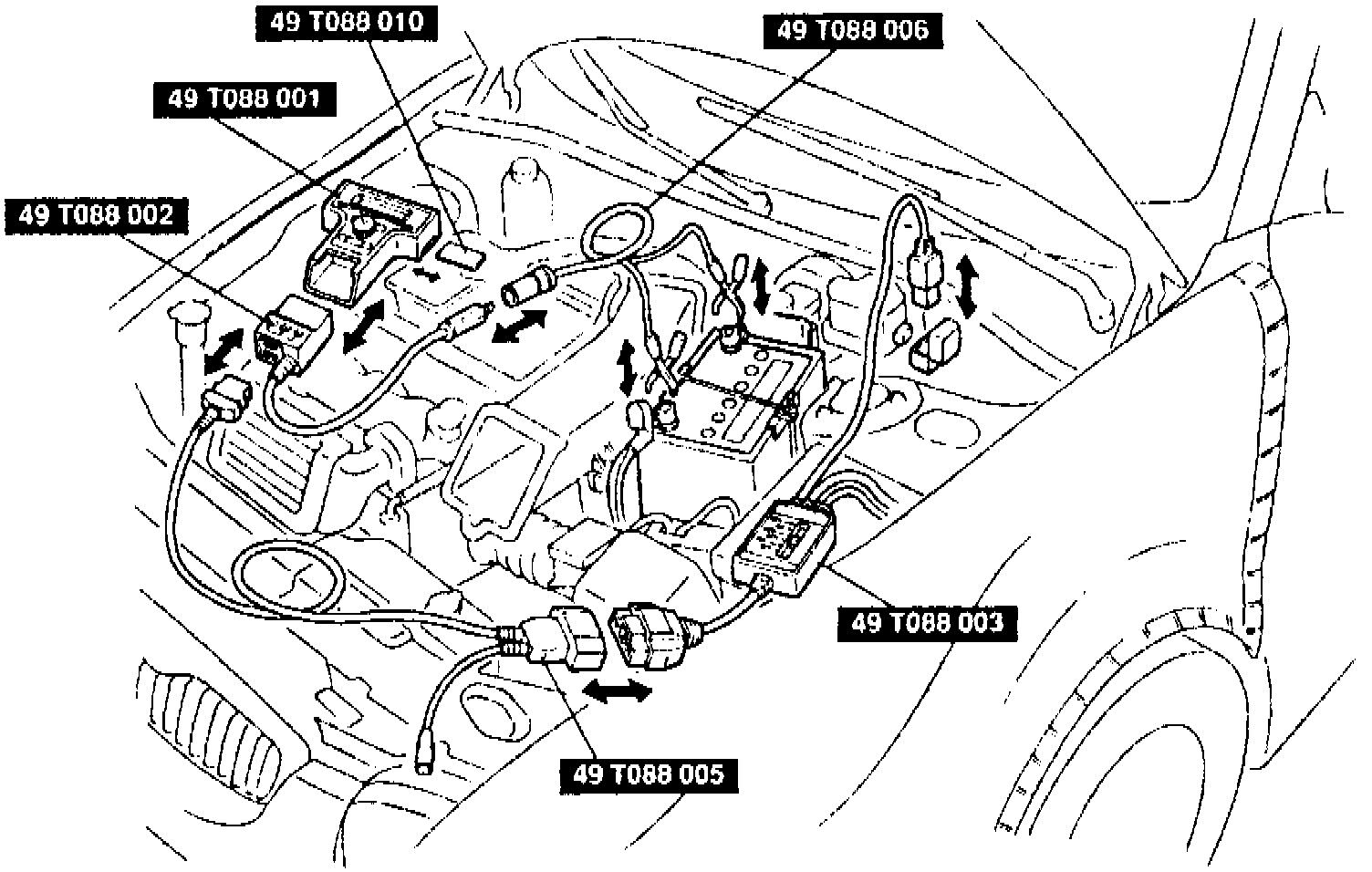 49 T088 010

49 T088 006

49 T088 001

49 T088 002

49 T088 003

49 T088 005