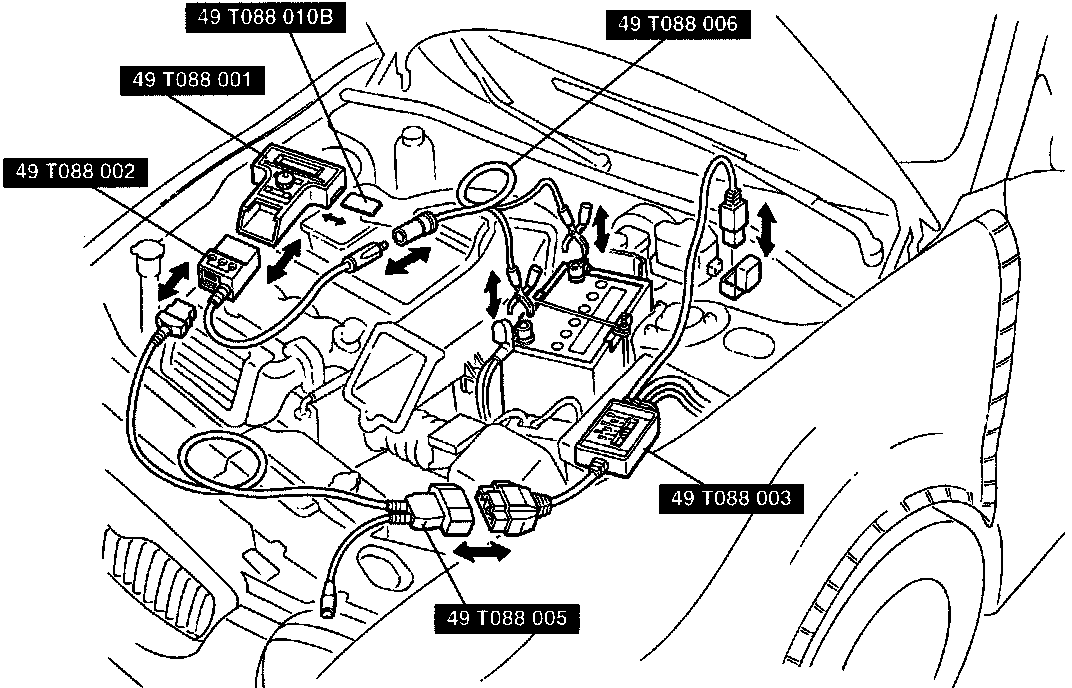 49 T088 010B

49 T088 006

49 T088 001

49 T088 002

49 T088 003

49 T088 005