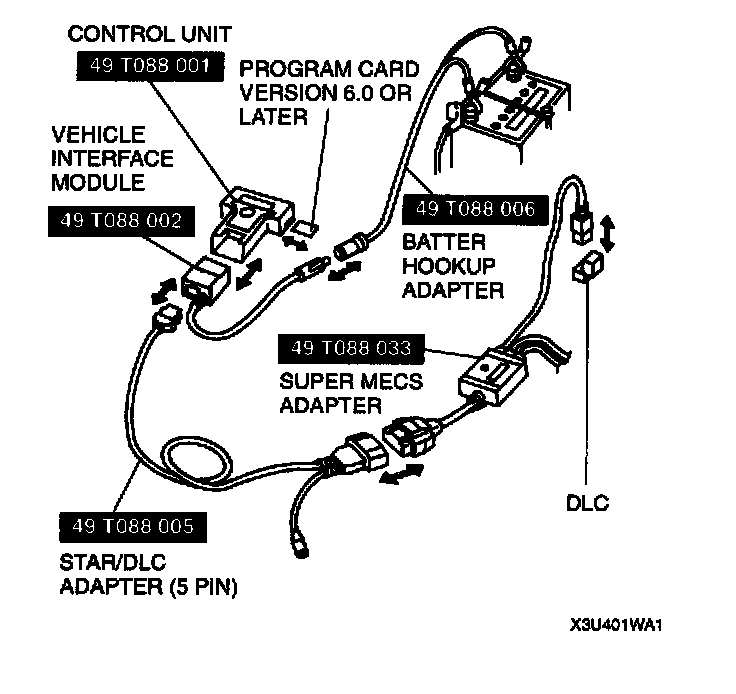 CONTROL UNIT
49 T088 001

PROGRAM CARD VERSION 6.0 OR LATER

VEHICLE INTERFACE MODULE
49 T088 002

49 T088 006
BATTER HOOKUP ADAPTER

49 T088 033
SUPER MECS ADAPTER

DLC

49 T088 005
STAR/DLC ADAPTER (5 PIN)

X3U401WA1