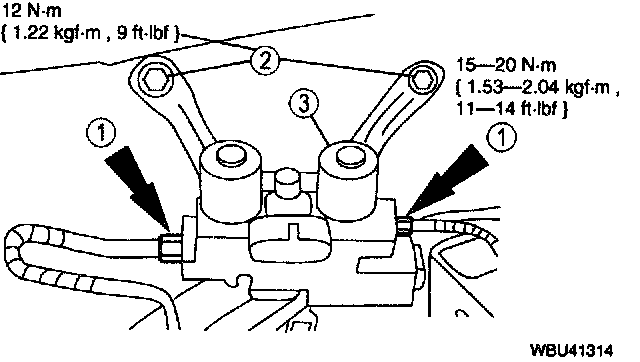 12 N·m
{ 1.22 kgf·m , 9 ft·lbf }

2

15—20 N·m
{ 1.53—2.04 kgf·m , 11—14 ft·lbf }

3

1

1

WBU41314