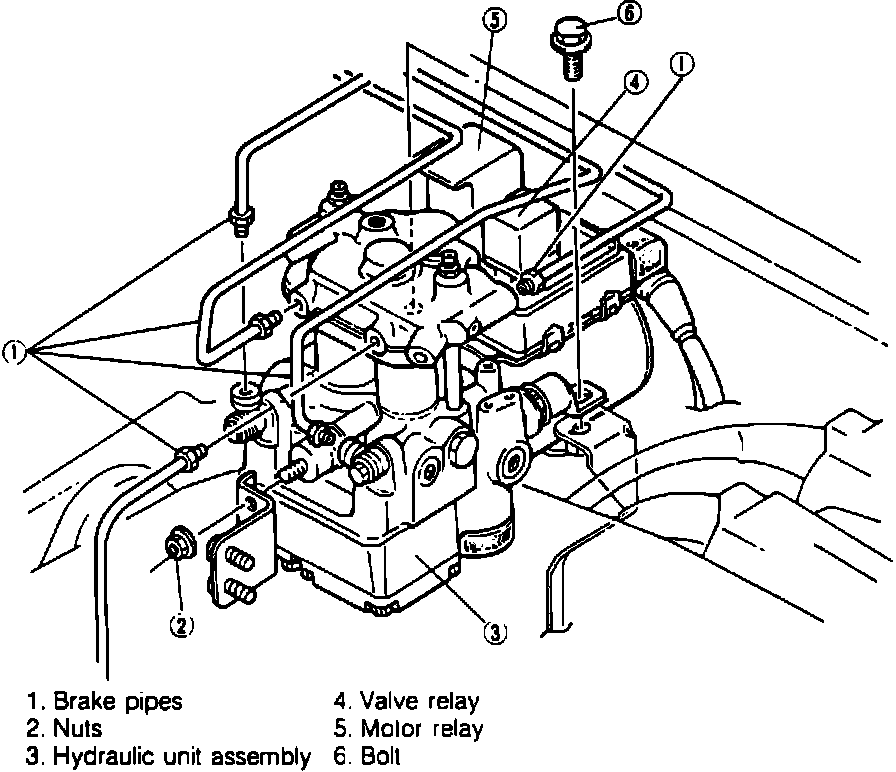 5
6
4
1
1
2
3

1. Brake pipes
2. Nuts
3. Hydraulic unit assembly
4. Valve relay
5. Motor relay
6. Bolt