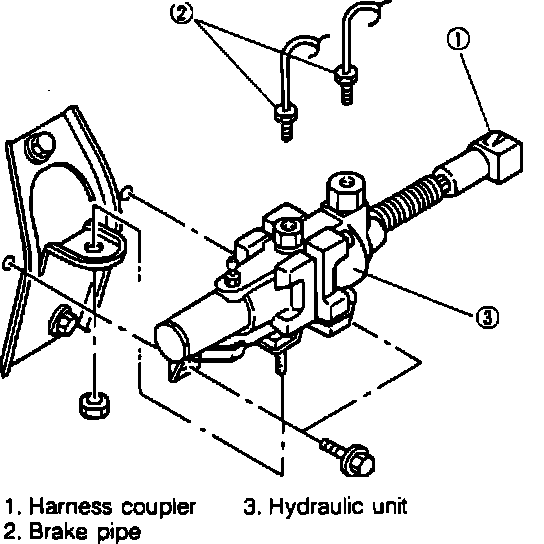 ②
①
③

1. Harness coupler
2. Brake pipe

3. Hydraulic unit