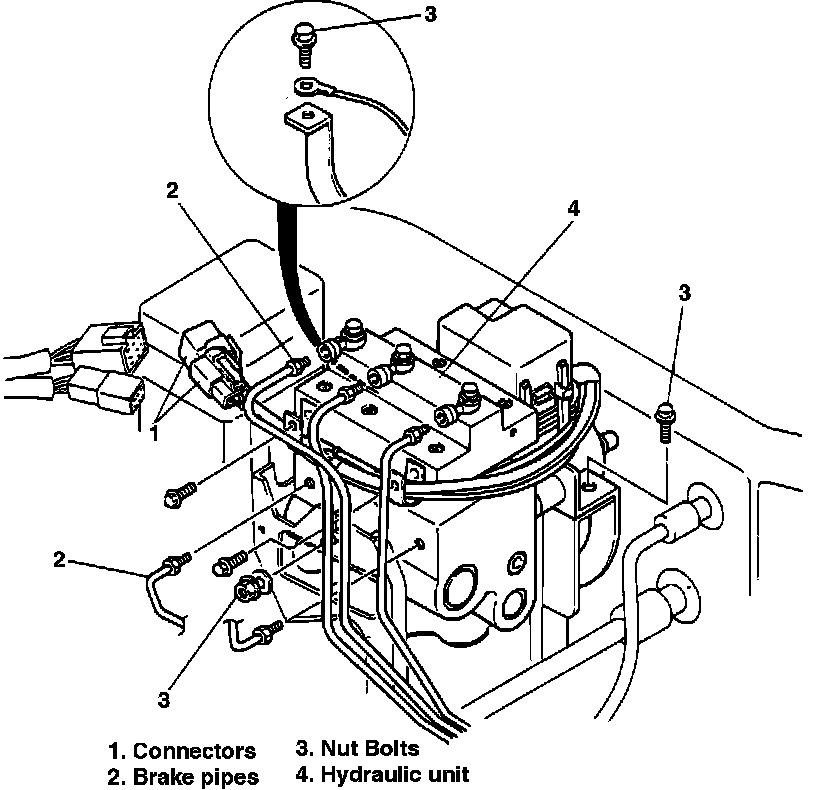 3

2

4

3

1

2

3

1. Connectors
2. Brake pipes
3. Nut Bolts
4. Hydraulic unit