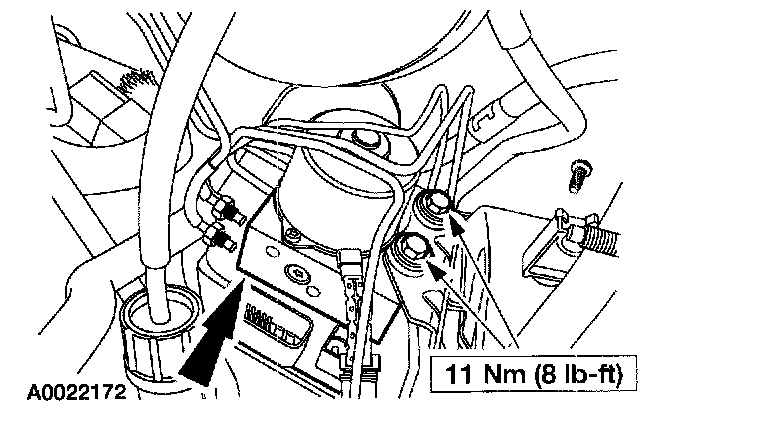 11 Nm (8 lb-ft)

A0022172