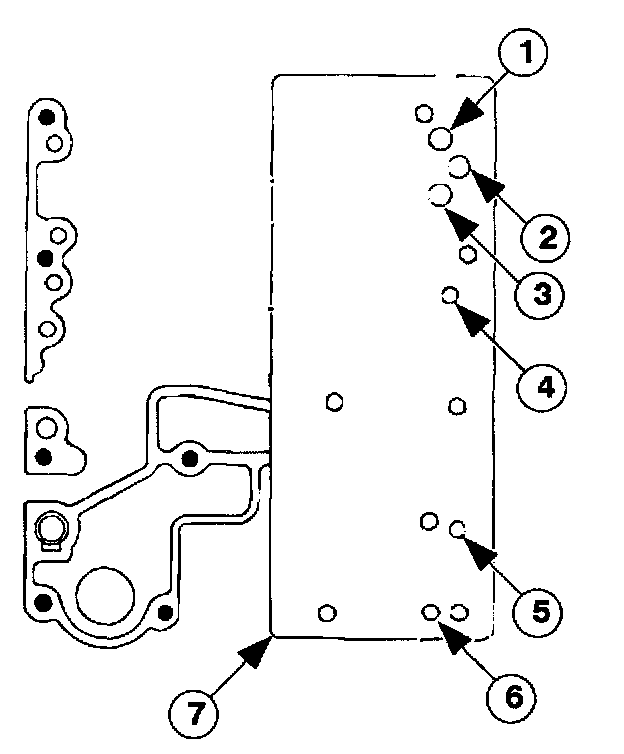 1
2
3
4
5
6
7