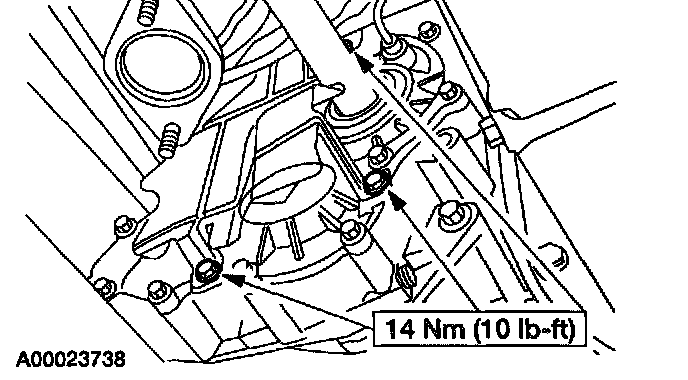 14 Nm (10 lb-ft)

A00023738