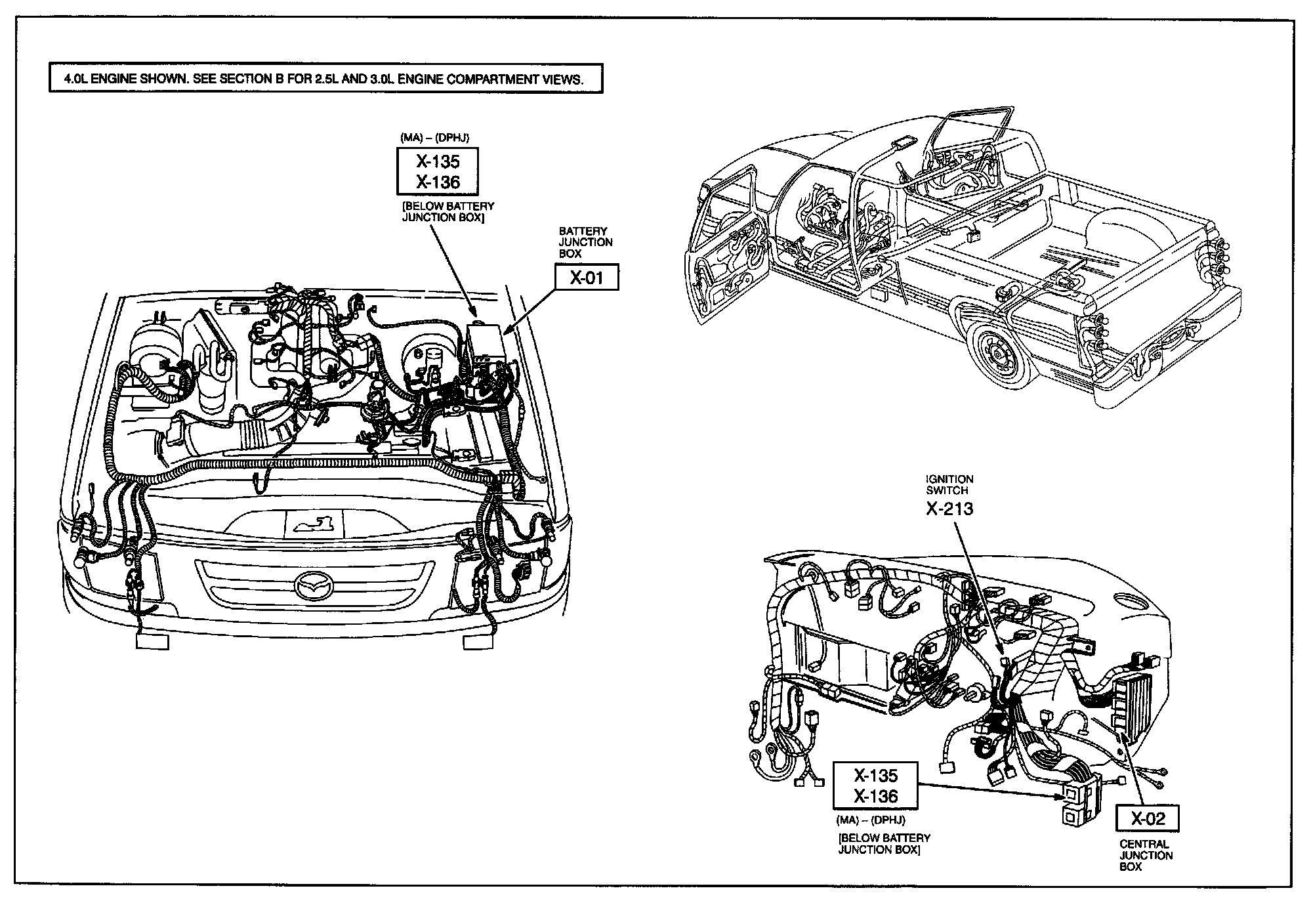 4.0L ENGINE SHOWN. SEE SECTION B FOR 2.5L AND 3.0L ENGINE COMPARTMENT VIEWS.

(MA) – (DPHJ)
X-135
X-136
[BELOW BATTERY JUNCTION BOX]

BATTERY JUNCTION BOX
X-01

IGNITION SWITCH
X-213

X-135
X-136
(MA) – (DPHJ)
[BELOW BATTERY JUNCTION BOX]

X-02
CENTRAL JUNCTION BOX