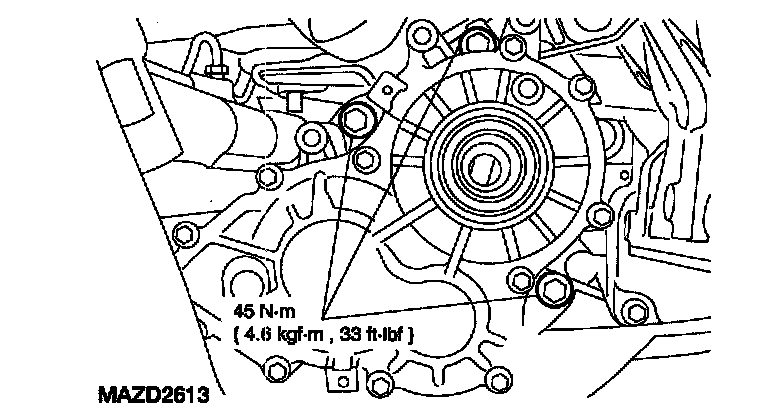 45 N·m
( 4.6 kgf·m , 33 ft·lbf )

MAZD2613