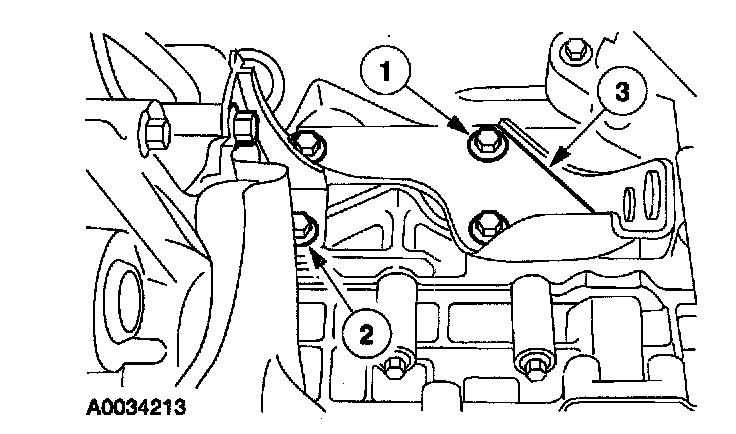 1
3
2
A0034213