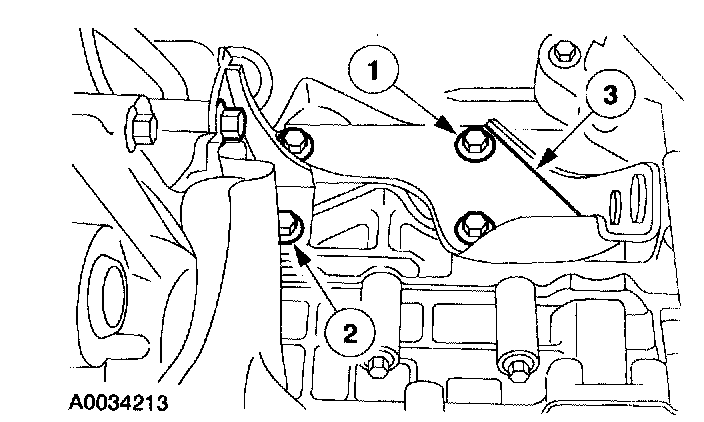 1
3
2
A0034213