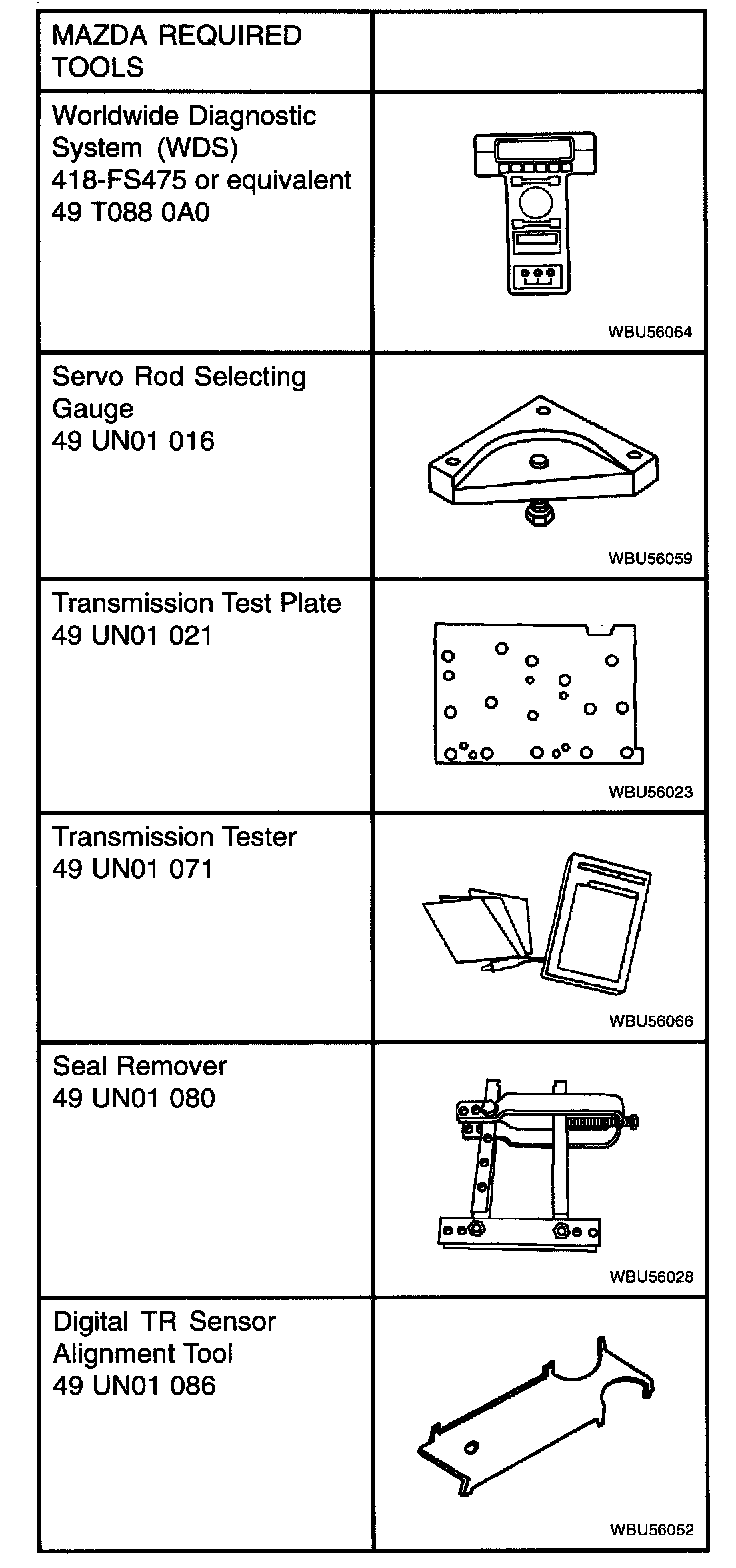 | MAZDA REQUIRED TOOLS | |
|---|---|
| Worldwide Diagnostic System (WDS) 418-FS475 or equivalent 49 T088 0A0 | WBU56064 |
| Servo Rod Selecting Gauge 49 UN01 016 | WBU56059 |
| Transmission Test Plate 49 UN01 021 | WBU56023 |
| Transmission Tester 49 UN01 071 | WBU56066 |
| Seal Remover 49 UN01 080 | WBU56028 |
| Digital TR Sensor Alignment Tool 49 UN01 086 | WBU56052 |