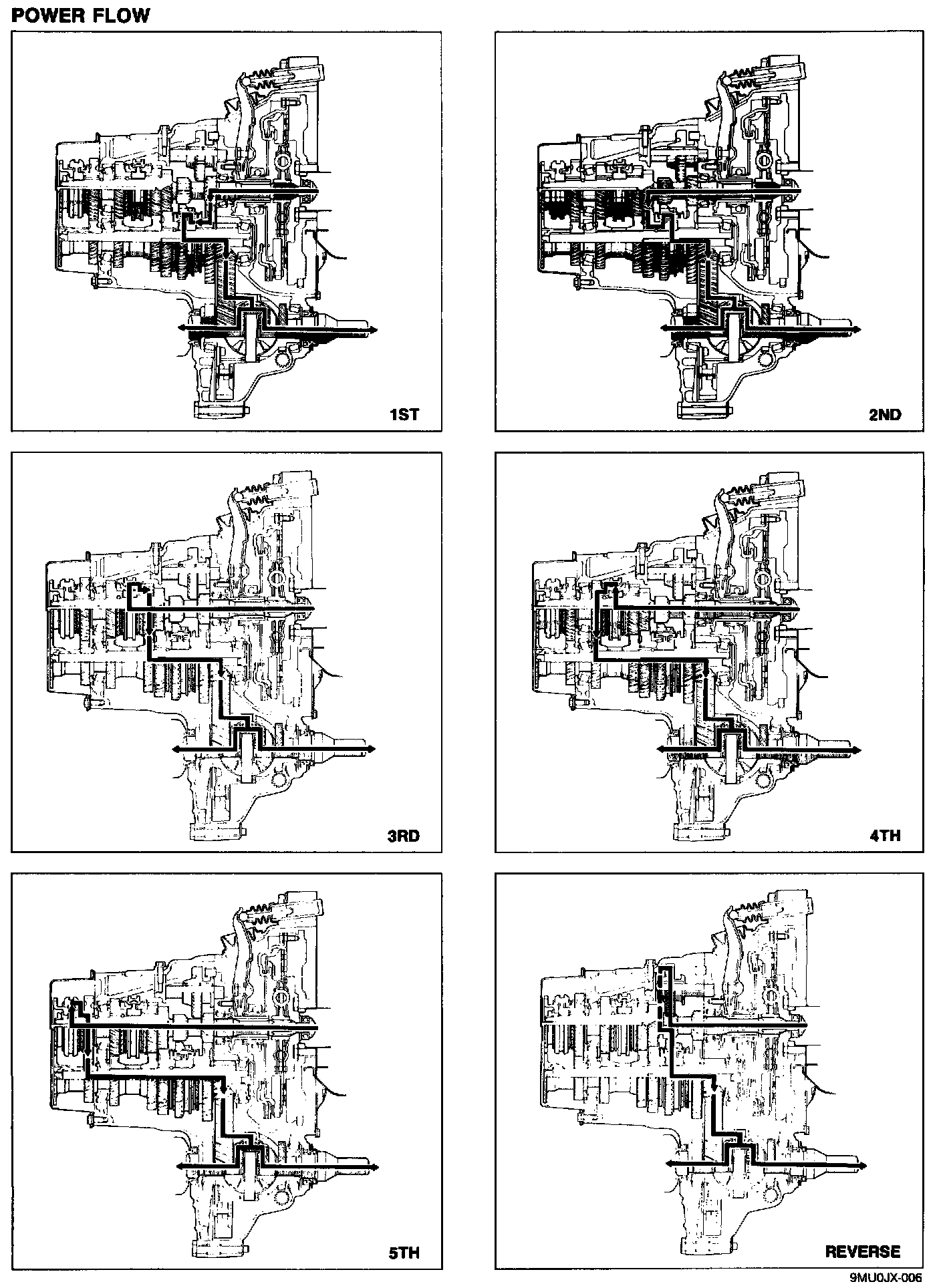 POWER FLOW

1ST

2ND

3RD

4TH

5TH

REVERSE

9MU0JX-006