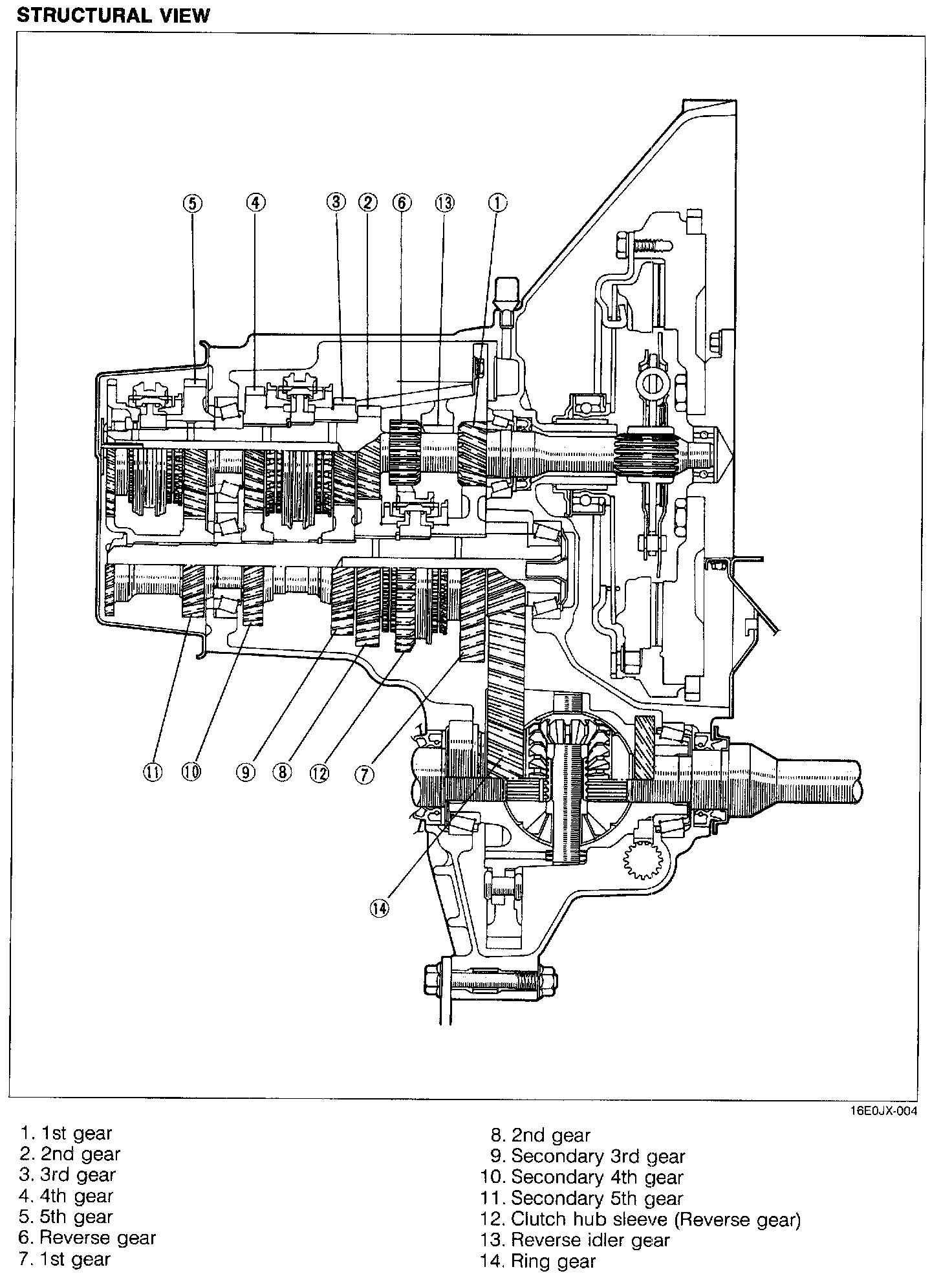 STRUCTURAL VIEW

5 4 3 2 6 13 1

11 10 9 8 12 7

14

16E0JX-004

1. 1st gear
2. 2nd gear
3. 3rd gear
4. 4th gear
5. 5th gear
6. Reverse gear
7. 1st gear

8. 2nd gear
9. Secondary 3rd gear
10. Secondary 4th gear
11. Secondary 5th gear
12. Clutch hub sleeve (Reverse gear)
13. Reverse idler gear
14. Ring gear