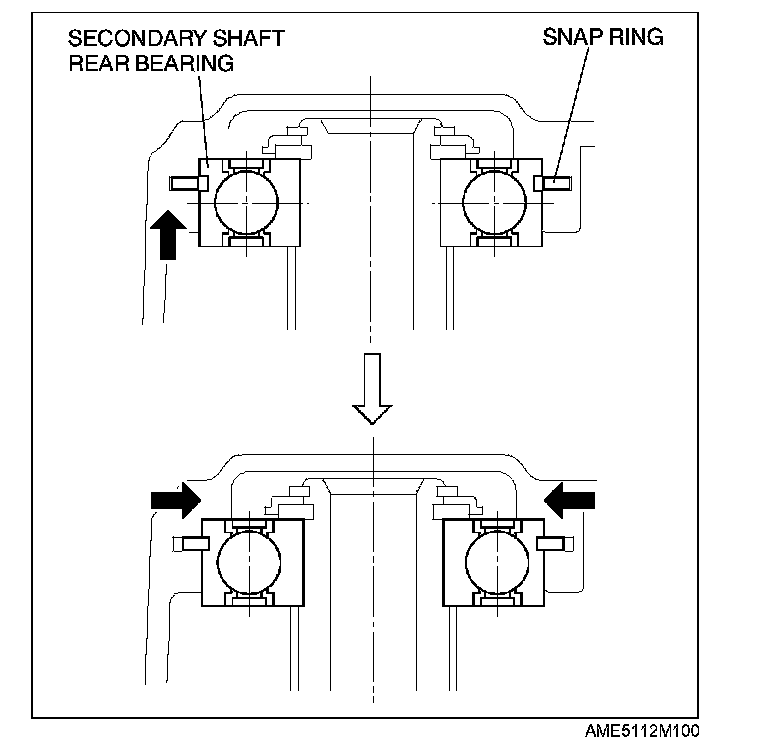 SECONDARY SHAFT REAR BEARING

SNAP RING

AME5112M100