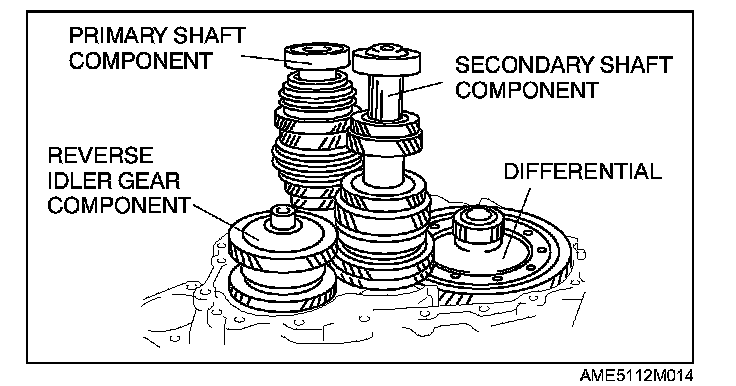 PRIMARY SHAFT COMPONENT

SECONDARY SHAFT COMPONENT

REVERSE IDLER GEAR COMPONENT

DIFFERENTIAL

AME5112M014