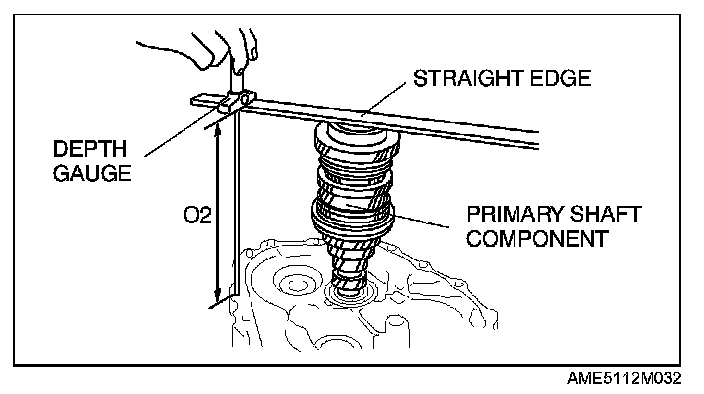 STRAIGHT EDGE

DEPTH GAUGE

O2

PRIMARY SHAFT COMPONENT

AME5112M032