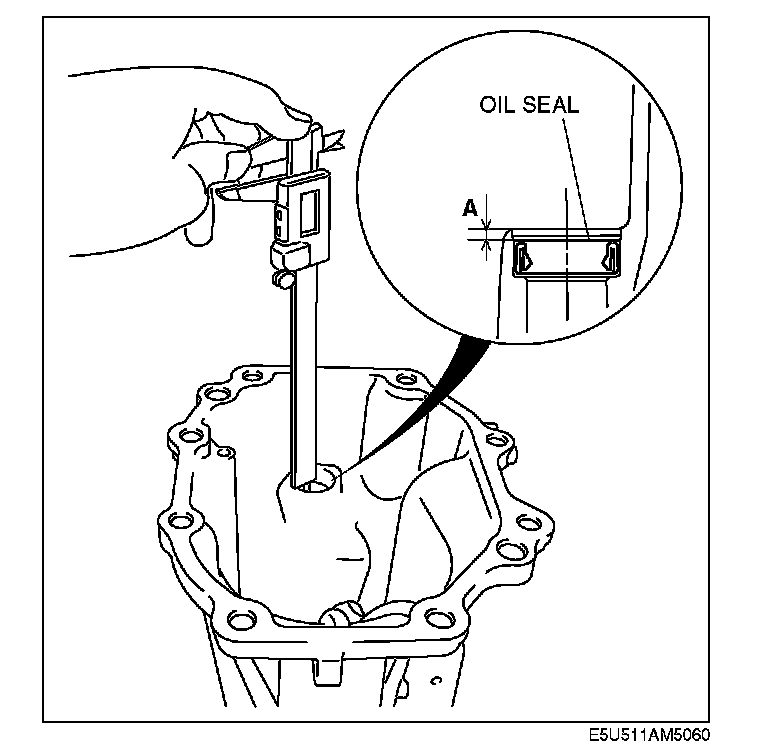 OIL SEAL

A

E5U511AM5060