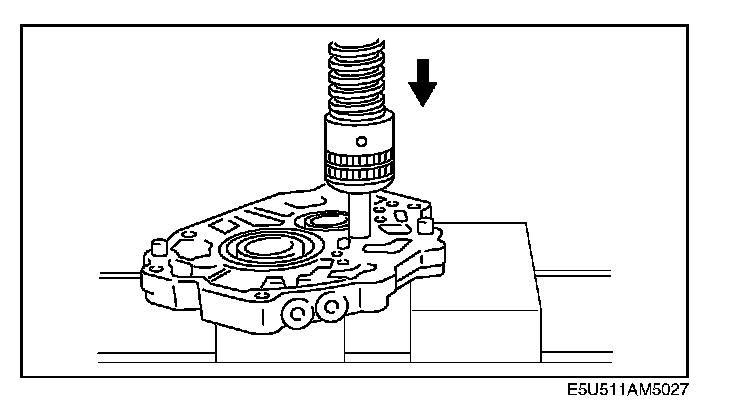 E5U511AM5027