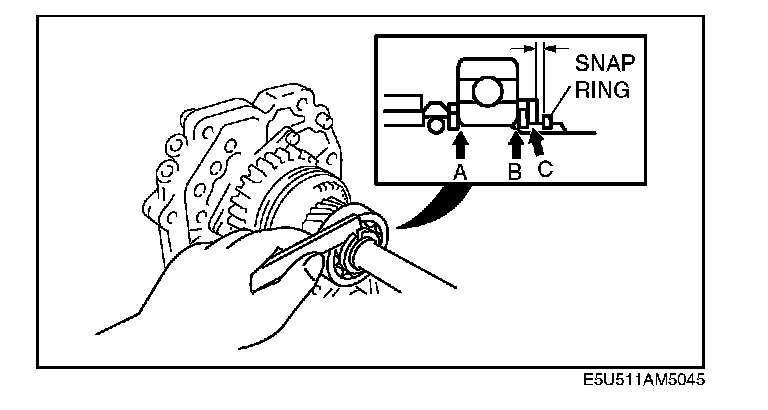 SNAP RING

A B C

E5U511AM5045