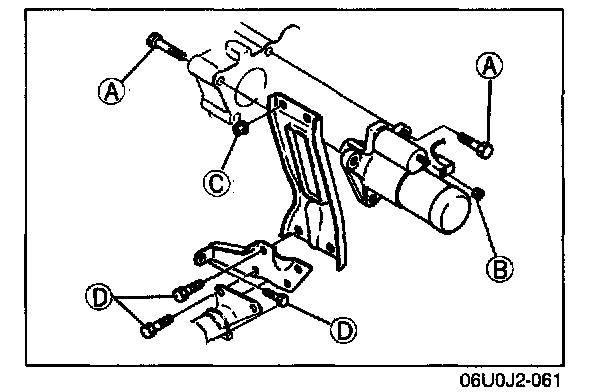 A
A
C
B
D
D
06U0J2-061