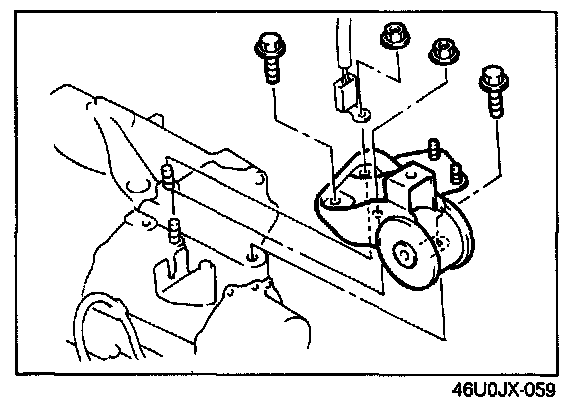 46U0JX-059